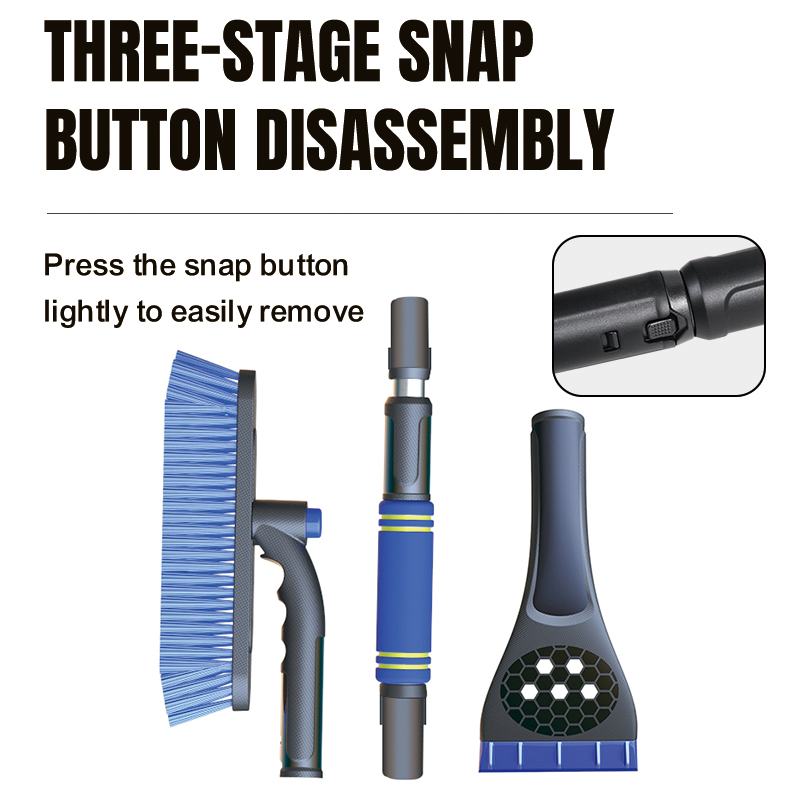 THREE-STAGE SNAP BUTTON DISASSEMBLY

Press the snap button lightly to easily remove